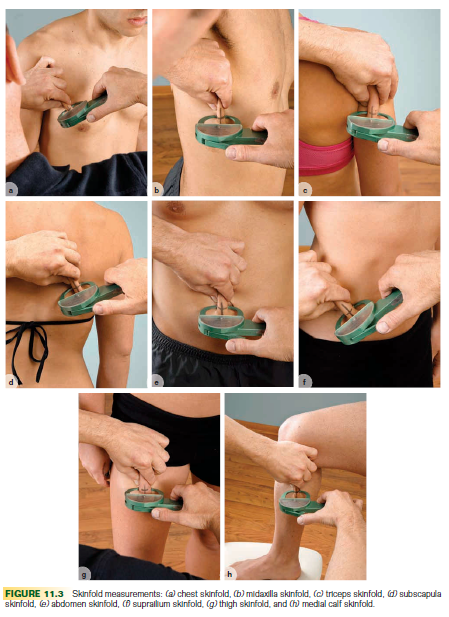 a

b

c

d

e

f

g

h

FIGURE 11.3 Skinfold measurements: (a) chest skinfold, (b) midaxilla skinfold, (c) triceps skinfold, (d) subscapula skinfold, (e) abdomen skinfold, (f) suprailium skinfold, (g) thigh skinfold, and (h) medial calf skinfold.