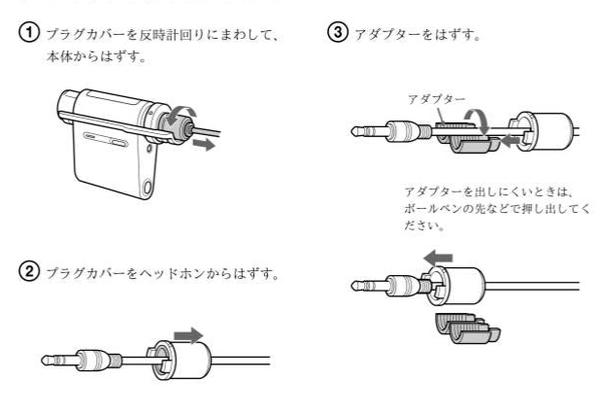 ① プラグカバーを反時計回りにまわして、本体からはずす。

② プラグカバーをヘッドホンからはずす。

③ アダプターをはずす。

アダプター

アダプターを出しにくいときは、ボールペンの先などで押し出してください。