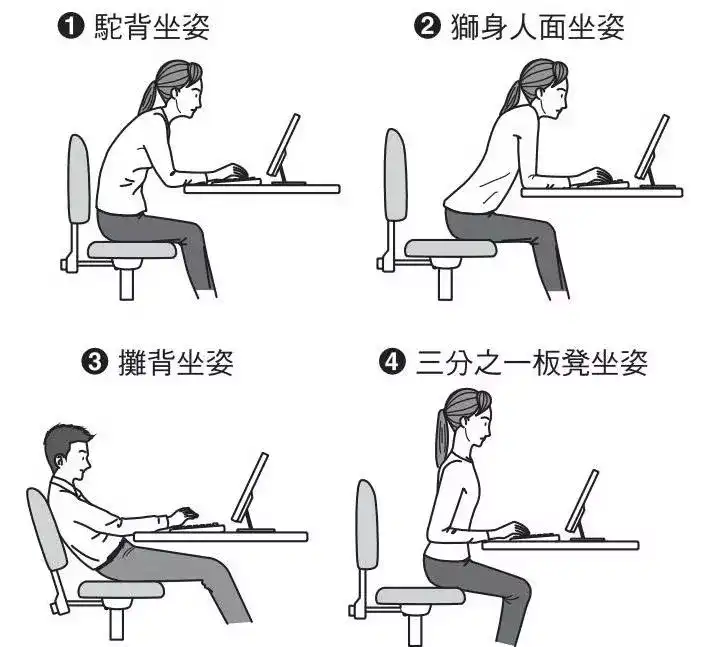 ❶ 駝背坐姿

❷ 獅身人面坐姿

❸ 攤背坐姿

❹ 三分之一板凳坐姿