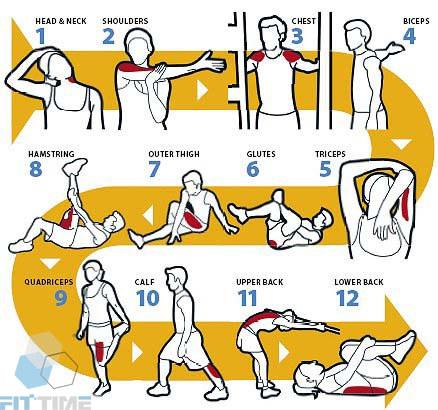 HEAD & NECK
1

SHOULDERS
2

CHEST
3

BICEPS
4

HAMSTRING
8

OUTER THIGH
7

GLUTES
6

TRICEPS
5

QUADRICEPS
9

CALF
10

UPPER BACK
11

LOWER BACK
12

FIT TIME