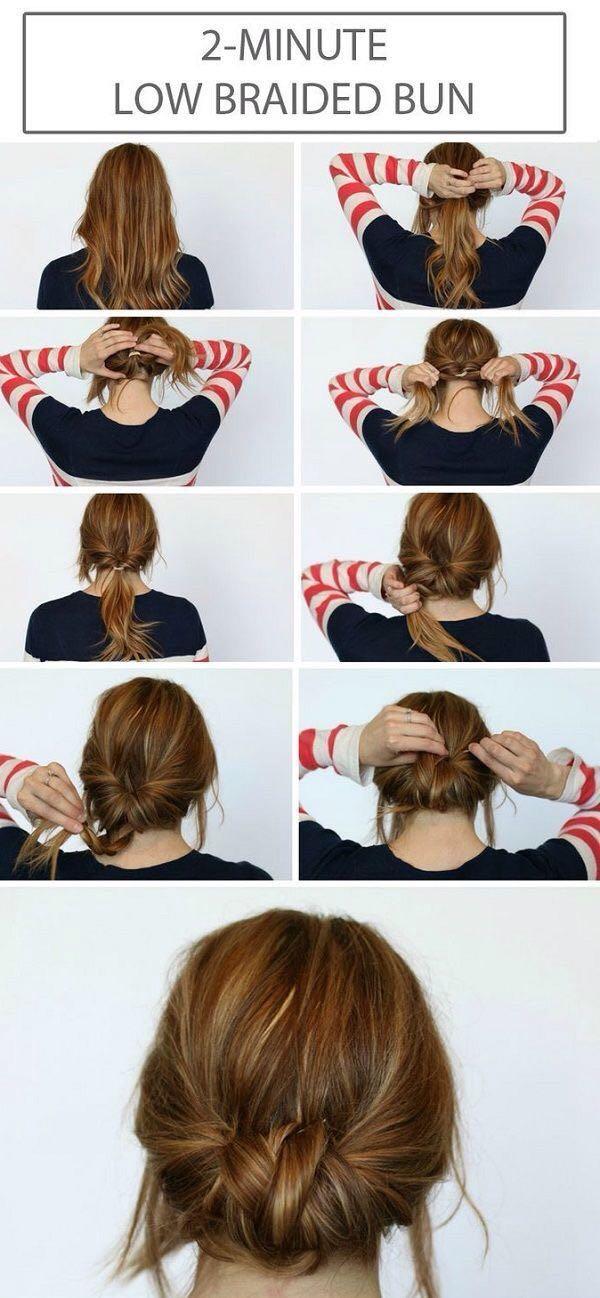 2-MINUTE
LOW BRAIDED BUN