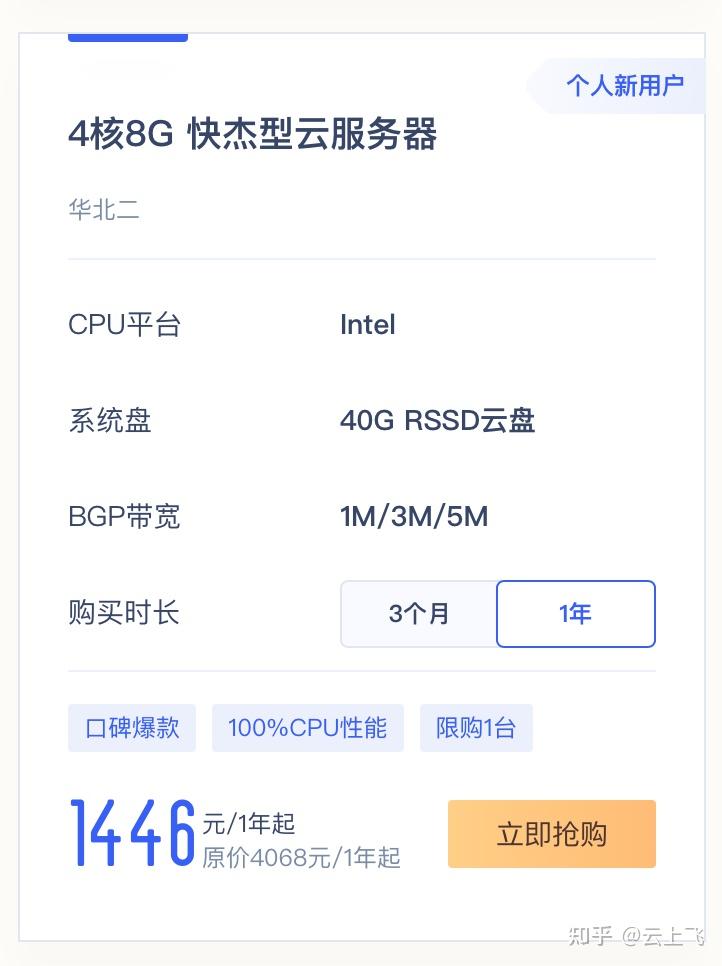 个人新用户

4核8G 快杰型云服务器

华北二

CPU平台 Intel

系统盘 40G RSSD云盘

BGP带宽 1M/3M/5M

购买时长 3个月 1年

口碑爆款 100%CPU性能 限购1台

1446 元/1年起
原价4068元/1年起

立即抢购

知乎 @云上飞