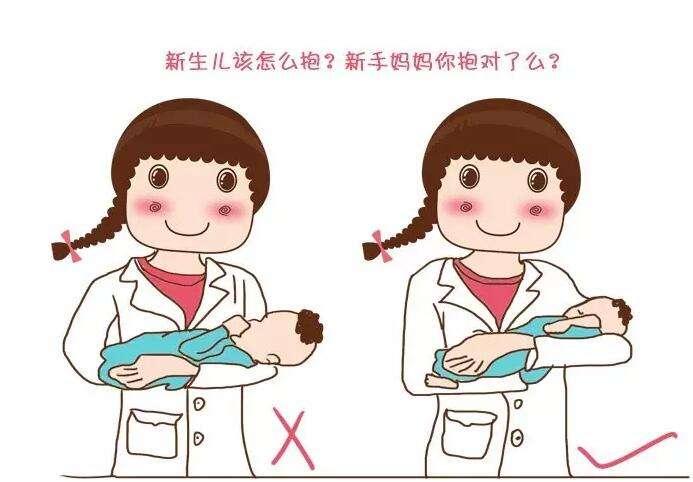 新生儿该怎么抱？新手妈妈你抱对了么？