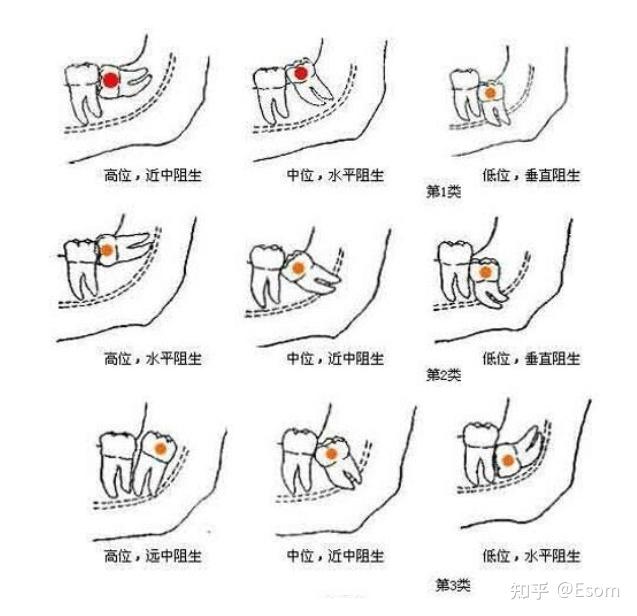 高位，近中阻生

中位，水平阻生

低位，垂直阻生

第1类

高位，水平阻生

中位，近中阻生

低位，垂直阻生

第2类

高位，远中阻生

中位，近中阻生

低位，水平阻生

第3类

知乎 @Esom