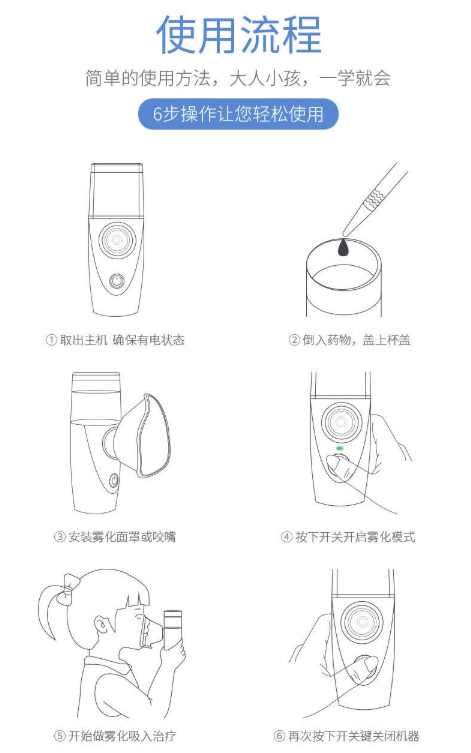 使用流程

简单的使用方法，大人小孩，一学就会

6步操作让您轻松使用

① 取出主机 确保有电状态

② 倒入药物，盖上杯盖

③ 安装雾化面罩或咬嘴

④ 按下开关开启雾化模式

⑤ 开始做雾化吸入治疗

⑥ 再次按下开关键关闭机器