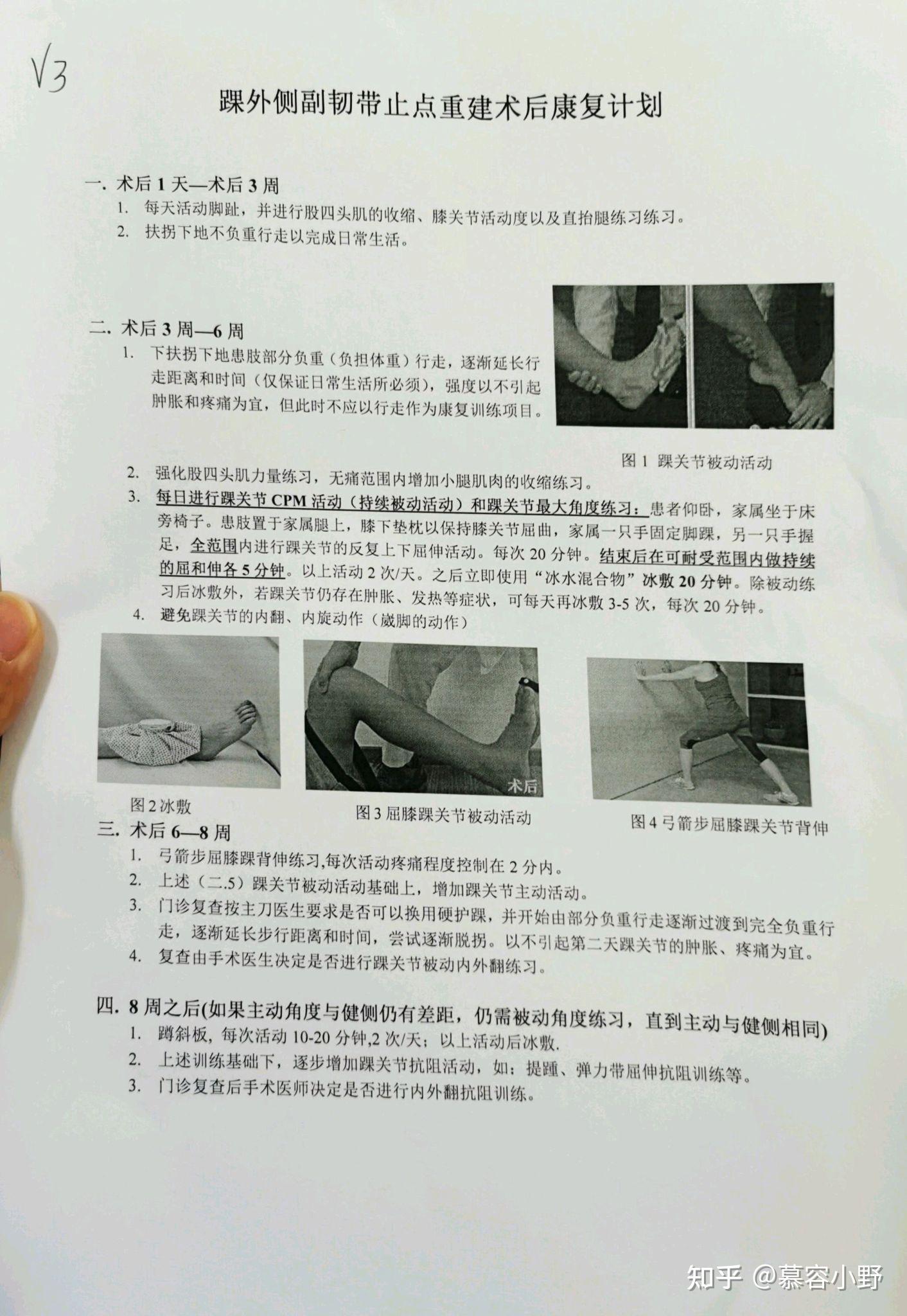 V3

踝外侧副韧带止点重建术后康复计划

一. 术后 1 天—术后 3 周
1. 每天活动脚趾，并进行股四头肌的收缩、膝关节活动度以及直抬腿练习练习。
2. 扶拐下地不负重行走以完成日常生活。

二. 术后 3 周—6 周
1. 下扶拐下地患肢部分负重（负担体重）行走，逐渐延长行走距离和时间（仅保证日常生活所必须），强度以不引起肿胀和疼痛为宜，但此时不应以行走作为康复训练项目。

图 1 踝关节被动活动

2. 强化股四头肌力量练习，无痛范围内增加小腿肌肉的收缩练习。
3. 每日进行踝关节 CPM 活动（持续被动活动）和踝关节最大角度练习：患者仰卧，家属坐于床旁椅子。患肢置于家属腿上，膝下垫枕以保持膝关节屈曲，家属一只手固定脚踝，另一只手握足，全范围内进行踝关节的反复上下屈伸活动。每次 20 分钟。结束后在可耐受范围内做持续的屈和伸各 5 分钟。以上活动 2 次/天。之后立即使用“冰水混合物”冰敷 20 分钟。除被动练习后冰敷外，若踝关节仍存在肿胀、发热等症状，可每天再冰敷 3-5 次，每次 20 分钟。
4. 避免踝关节的内翻、内旋动作（崴脚的动作）

术后

图 2 冰敷

图 3 屈膝踝关节被动活动

图 4 弓箭步屈膝踝关节背伸

三. 术后 6—8 周
1. 弓箭步屈膝踝背伸练习,每次活动疼痛程度控制在 2 分内。
2. 上述（二.5）踝关节被动活动基础上，增加踝关节主动活动。
3. 门诊复查按主刀医生要求是否可以换用硬护踝，并开始由部分负重行走逐渐过渡到完全负重行走，逐渐延长步行距离和时间，尝试逐渐脱拐。以不引起第二天踝关节的肿胀、疼痛为宜。
4. 复查由手术医生决定是否进行踝关节被动内外翻练习。

四. 8 周之后(如果主动角度与健侧仍有差距，仍需被动角度练习，直到主动与健侧相同)
1. 蹲斜板，每次活动 10-20 分钟,2 次/天；以上活动后冰敷.
2. 上述训练基础下，逐步增加踝关节抗阻活动，如：提踵、弹力带屈伸抗阻训练等。
3. 门诊复查后手术医师决定是否进行内外翻抗阻训练。

知乎 @慕容小野