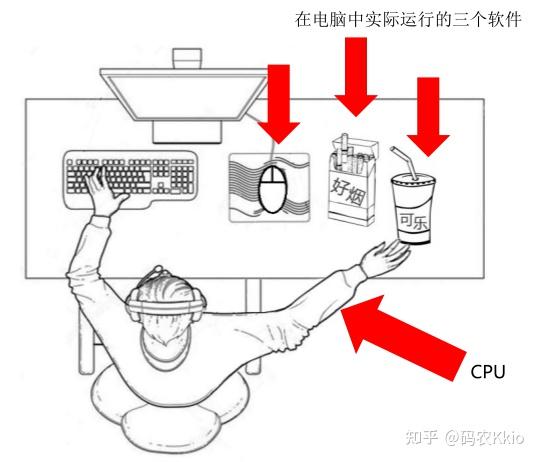 在电脑中实际运行的三个软件

好烟

可乐

CPU

知乎 @码农Kkio