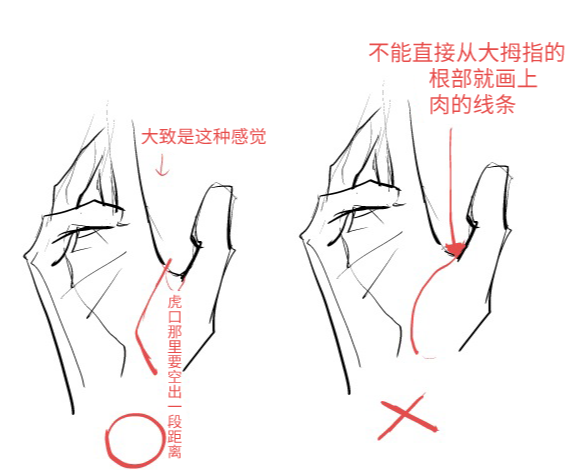 大致是这种感觉

虎口那里要空出一段距离

不能直接从大拇指的根部就画上肉的线条