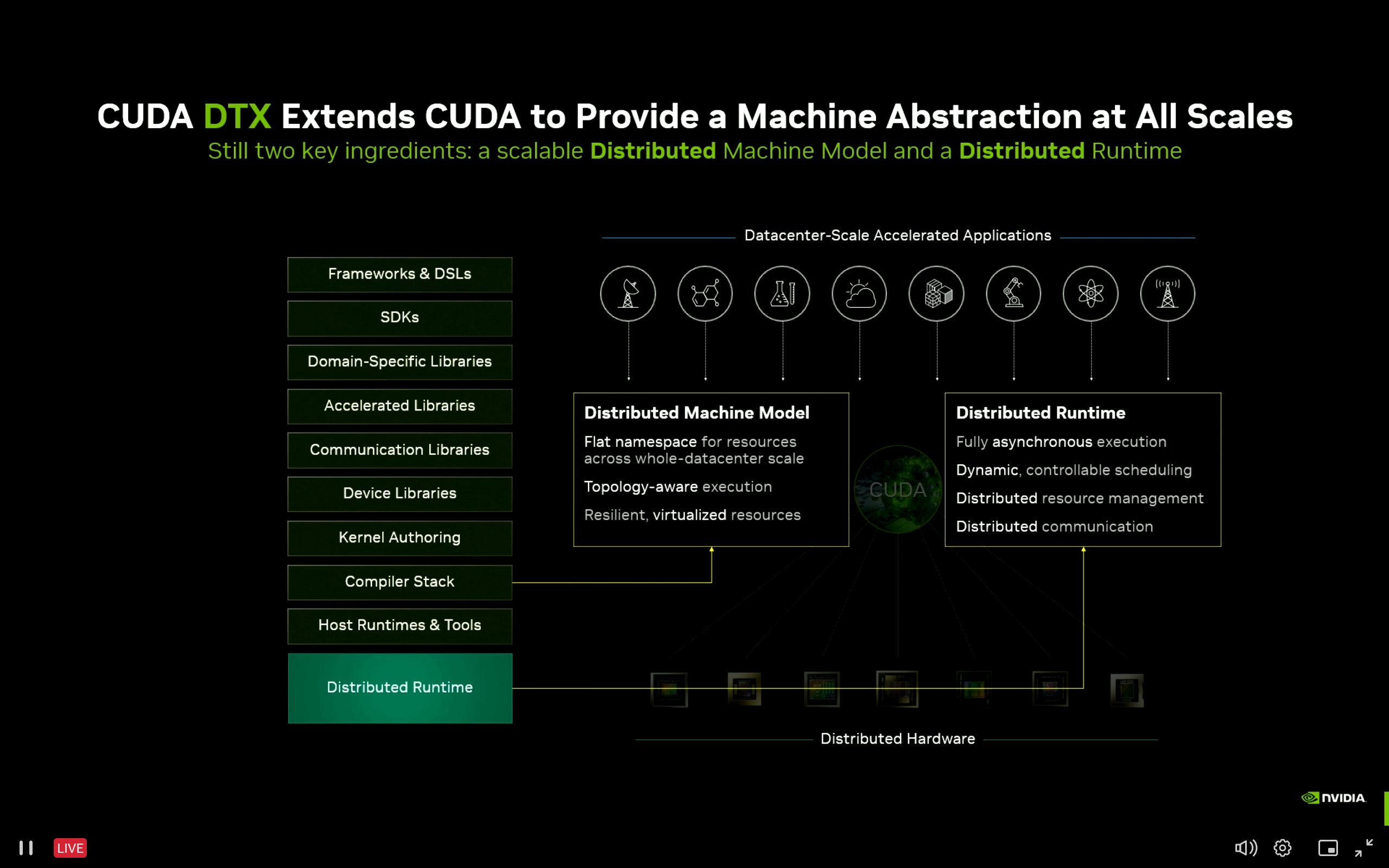 CUDA DTX Extends CUDA to Provide a Machine Abstraction at All Scales

Still two key ingredients: a scalable Distributed Machine Model and a Distributed Runtime

Frameworks & DSLs

SDKs

Domain-Specific Libraries

Accelerated Libraries

Communication Libraries

Device Libraries

Kernel Authoring

Compiler Stack

Host Runtimes & Tools

Distributed Runtime

Datacenter-Scale Accelerated Applications

Distributed Machine Model

Flat namespace for resources across whole-datacenter scale

Topology-aware execution

Resilient, virtualized resources

CUDA

Distributed Runtime

Fully asynchronous execution

Dynamic, controllable scheduling

Distributed resource management

Distributed communication

Distributed Hardware

NVIDIA

LIVE