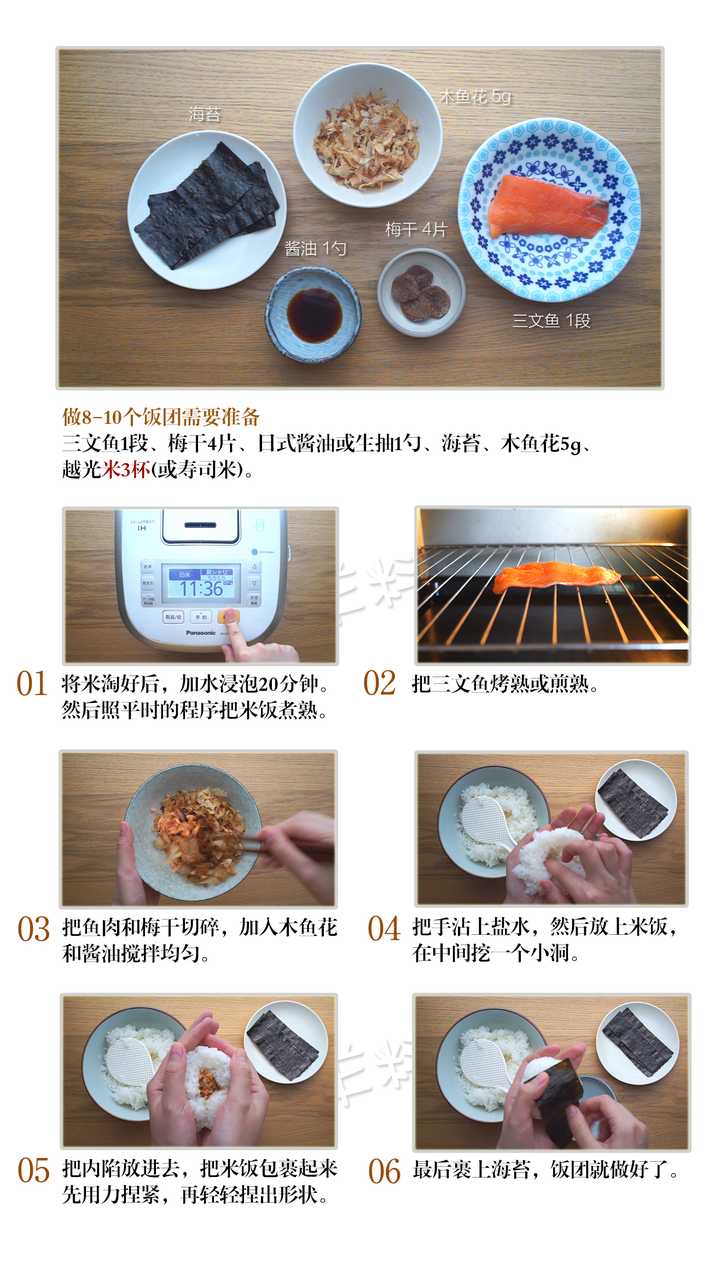 海苔

木鱼花 5g

酱油 1勺

梅干 4片

三文鱼 1段

做8-10个饭团需要准备
三文鱼1段、梅干4片、日式酱油或生抽1勺、海苔、木鱼花5g、越光米3杯(或寿司米)。

11:36

Panasonic

01 将米淘好后，加水浸泡20分钟。然后照平时的程序把米饭煮熟。

02 把三文鱼烤熟或煎熟。

03 把鱼肉和梅干切碎，加入木鱼花和酱油搅拌均匀。

04 把手沾上盐水，然后放上米饭，在中间挖一个小洞。

05 把内陷放进去，把米饭包裹起来先用力捏紧，再轻轻捏出形状。

06 最后裹上海苔，饭团就做好了。