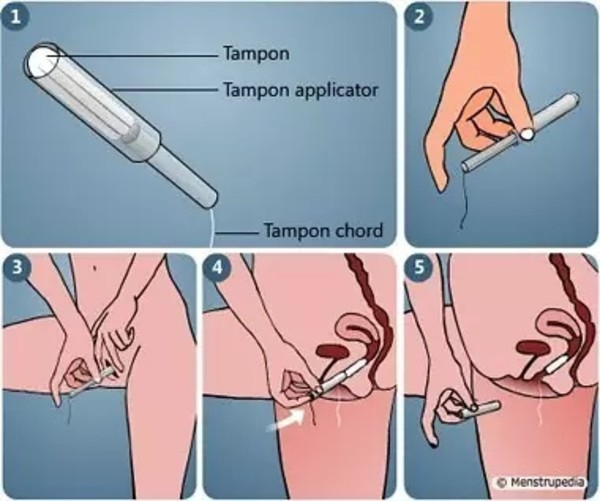 1
Tampon
Tampon applicator
Tampon chord
2
3
4
5
© Menstrupedia