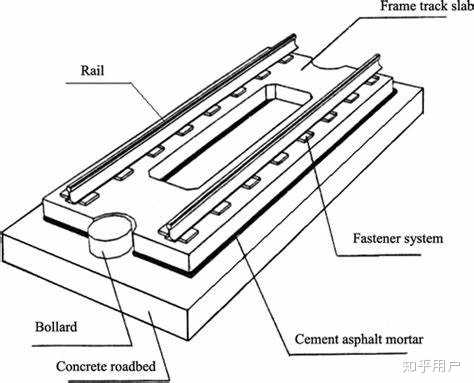 Frame track slab

Rail

Fastener system

Bollard

Cement asphalt mortar

Concrete roadbed

知乎用户