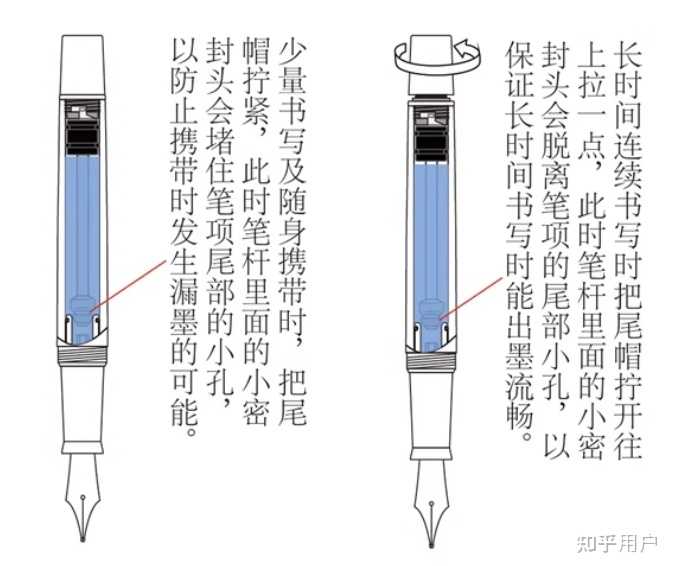 少量书写及随身携带时，把尾帽拧紧，此时笔杆里面的小密封头会堵住笔项尾部的小孔，以防止携带时发生漏墨的可能。

长时间连续书写时把尾帽拧开往上拉一点，此时笔杆里面的小密封头会脱离笔项的尾部小孔，以保证长时间书写时能出墨流畅。

知乎用户