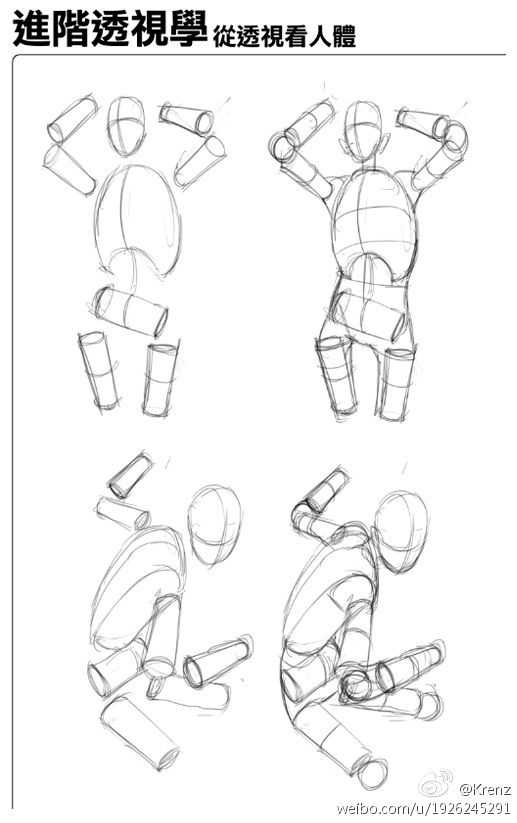 進階透視學 從透視看人體

@Krenz
weibo.com/u/1926245291