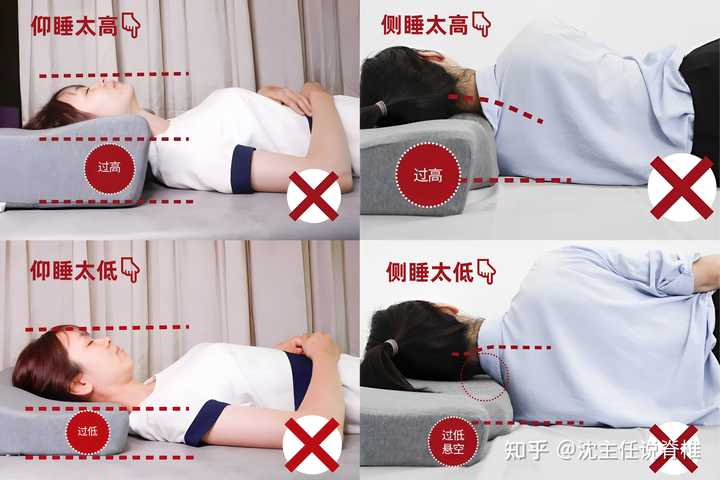 仰睡太高

过高

侧睡太高

过高

仰睡太低

过低

侧睡太低

过低
悬空

知乎 @沈主任说脊椎