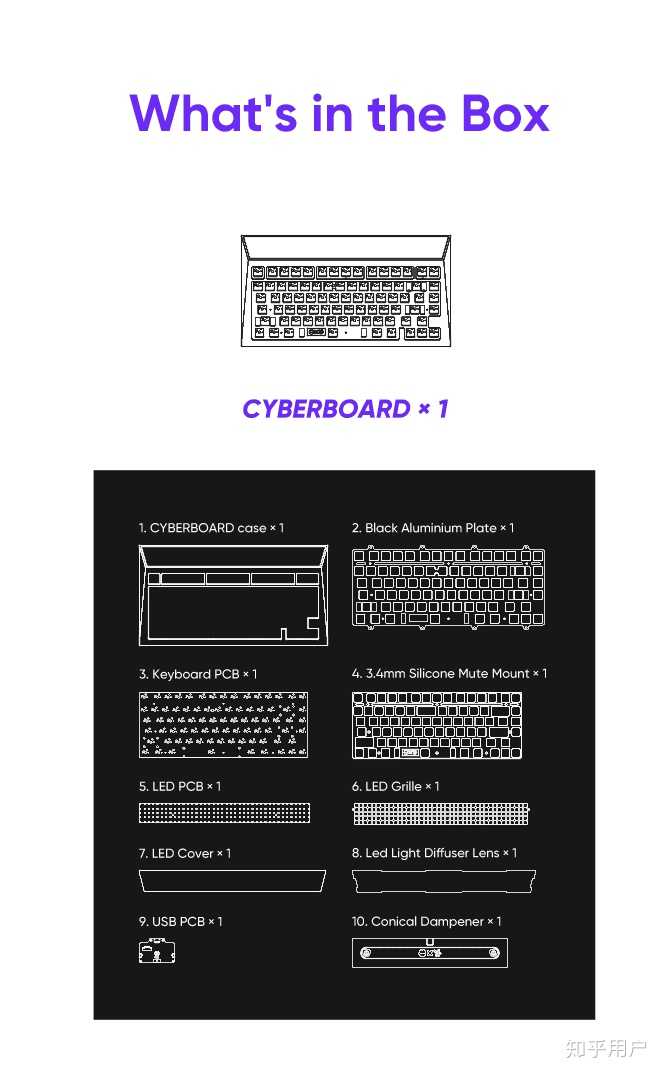 What's in the Box

CYBERBOARD × 1

1. CYBERBOARD case × 1

2. Black Aluminium Plate × 1

3. Keyboard PCB × 1

4. 3.4mm Silicone Mute Mount × 1

5. LED PCB × 1

6. LED Grille × 1

7. LED Cover × 1

8. Led Light Diffuser Lens × 1

9. USB PCB × 1

10. Conical Dampener × 1

知乎用户