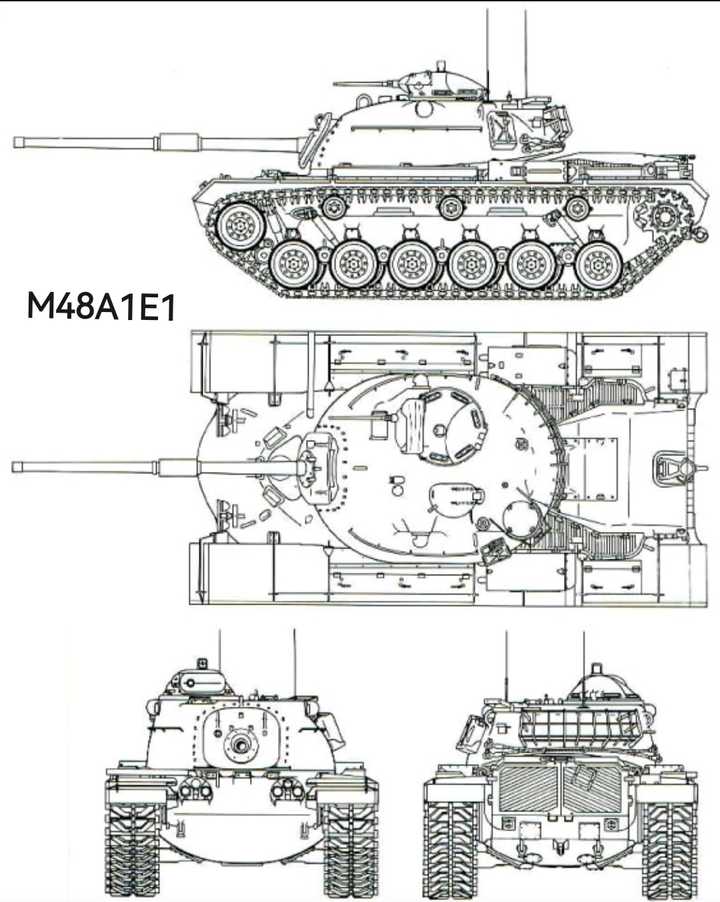 M48A1E1