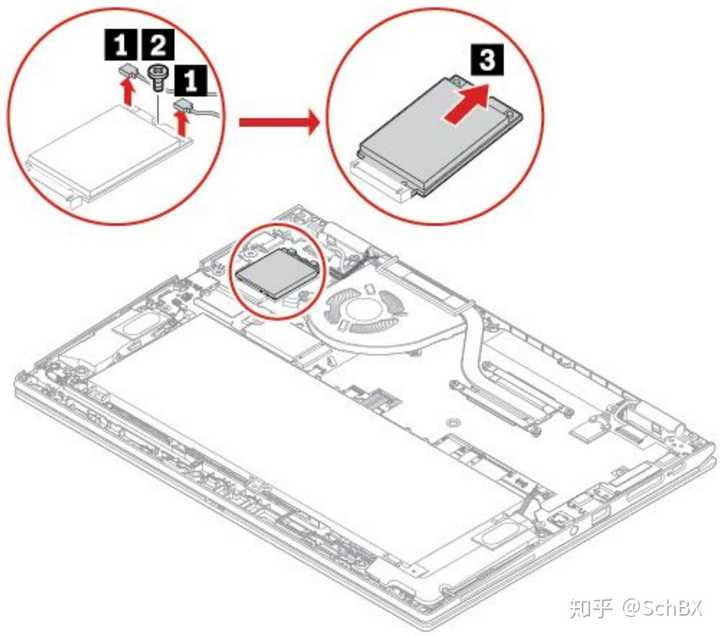 1 2 1

3

知乎 @SchBX