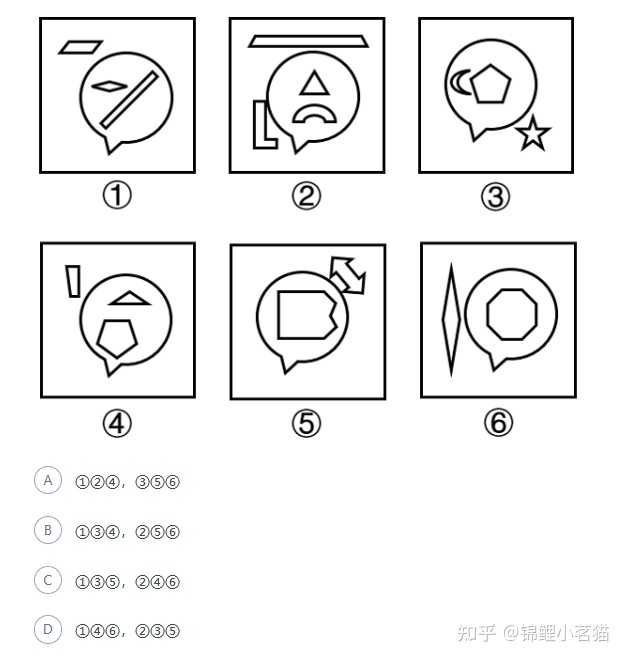 ①

②

③

④

⑤

⑥

A ①②④，③⑤⑥

B ①③④，②⑤⑥

C ①③⑤，②④⑥

D ①④⑥，②③⑤

知乎 @锦鲤小茗猫