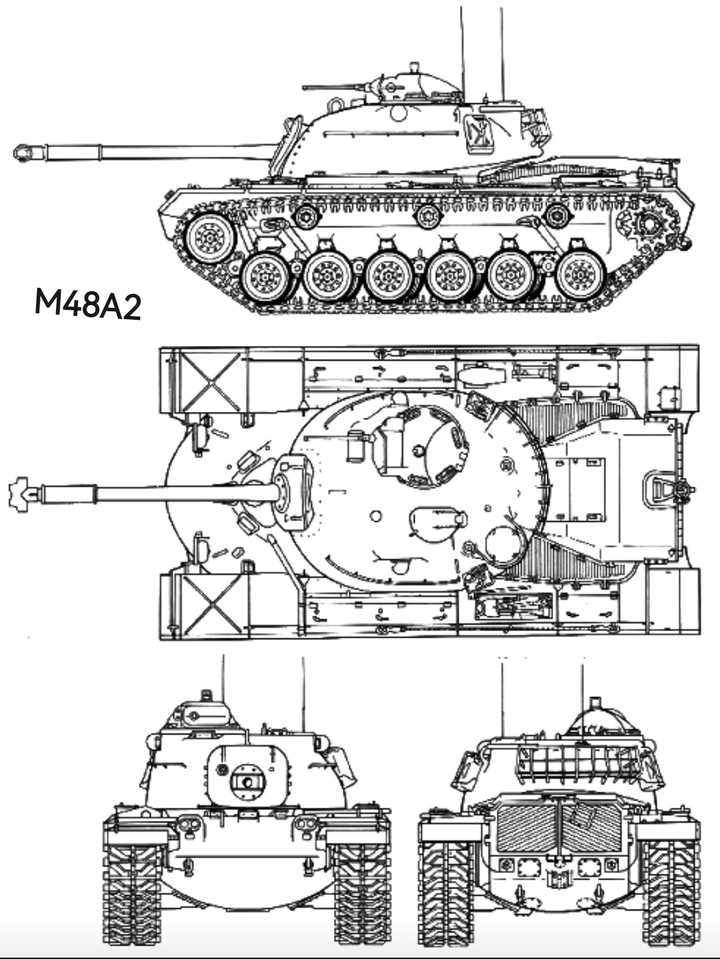 M48A2