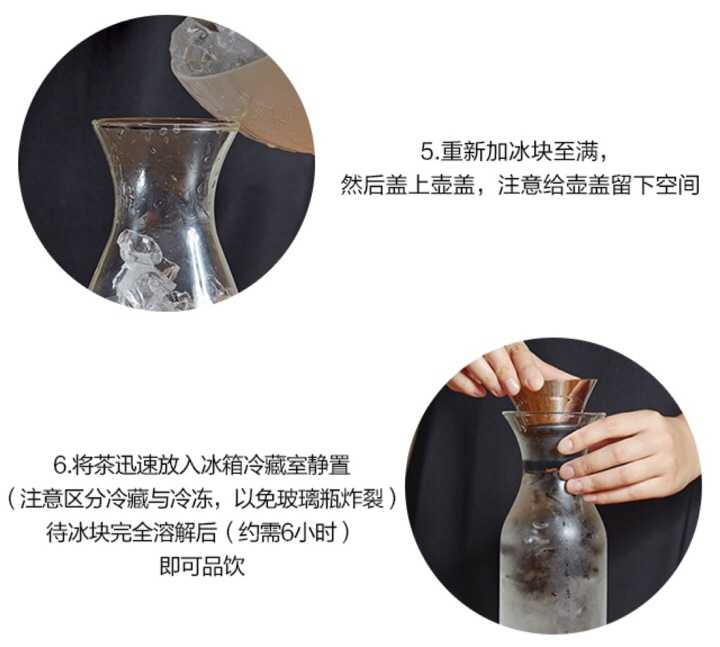 5.重新加冰块至满，
然后盖上壶盖，注意给壶盖留下空间

6.将茶迅速放入冰箱冷藏室静置
（注意区分冷藏与冷冻，以免玻璃瓶炸裂）
待冰块完全溶解后（约需6小时）
即可品饮