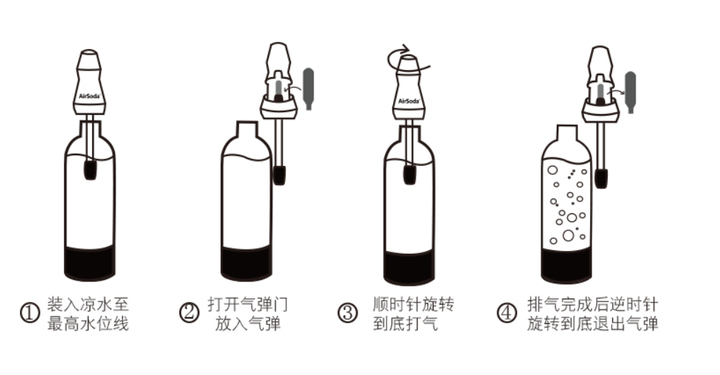 AirSoda

① 装入凉水至最高水位线

② 打开气弹门放入气弹

AirSoda

③ 顺时针旋转到底打气

④ 排气完成后逆时针旋转到底退出气弹