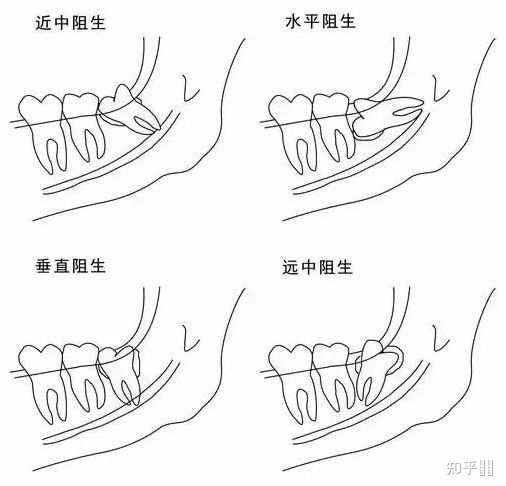 近中阻生

水平阻生

垂直阻生

远中阻生

知乎