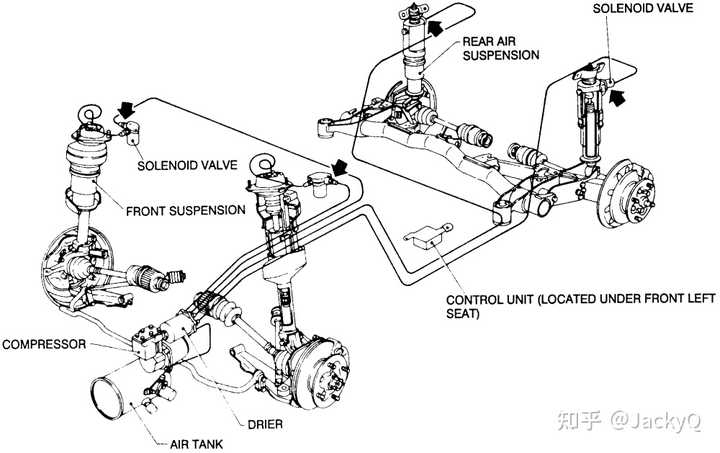 SOLENOID VALVE

REAR AIR SUSPENSION

SOLENOID VALVE

FRONT SUSPENSION

CONTROL UNIT (LOCATED UNDER FRONT LEFT SEAT)

COMPRESSOR

DRIER

AIR TANK

知乎 @JackyQ