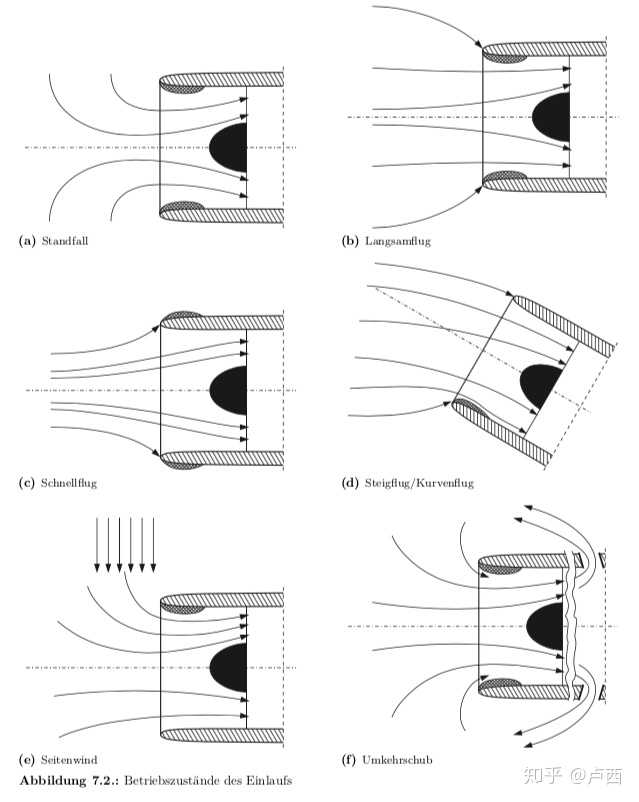 (a) Standfall

(b) Langsamflug

(c) Schnellflug

(d) Steigflug/Kurvenflug

(e) Seitenwind

(f) Umkehrschub

Abbildung 7.2.: Betriebszustände des Einlaufs

知乎 @卢西