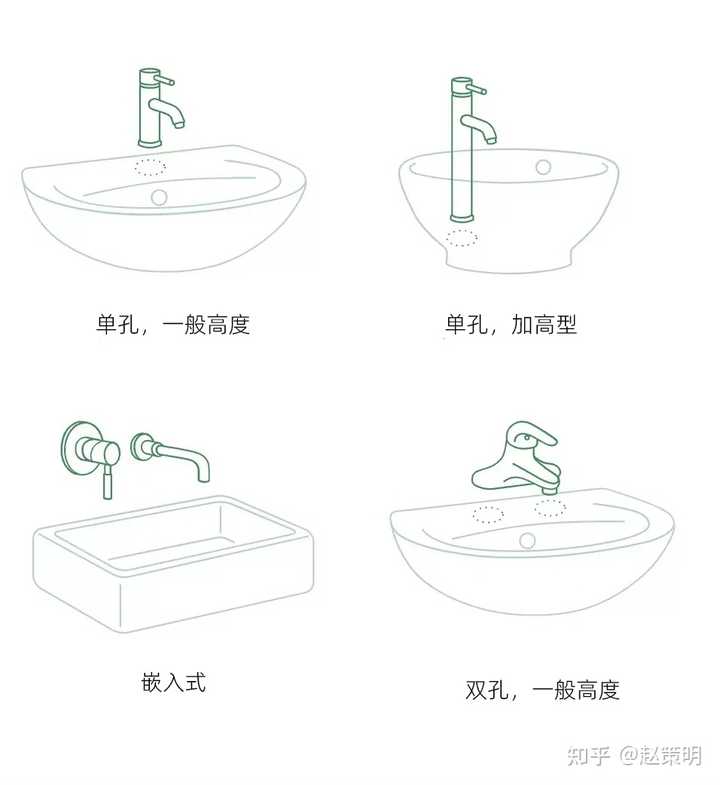 单孔，一般高度

单孔，加高型

嵌入式

双孔，一般高度

知乎 @赵策明