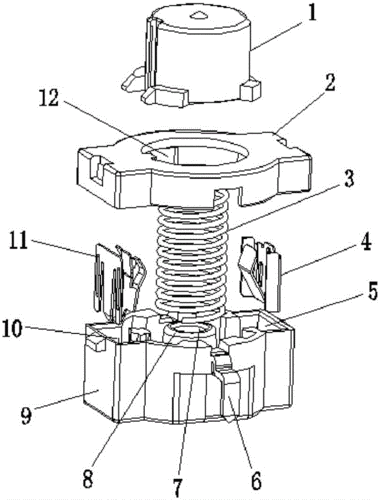 1
2
12
3
11
4
5
10
9
8
7
6