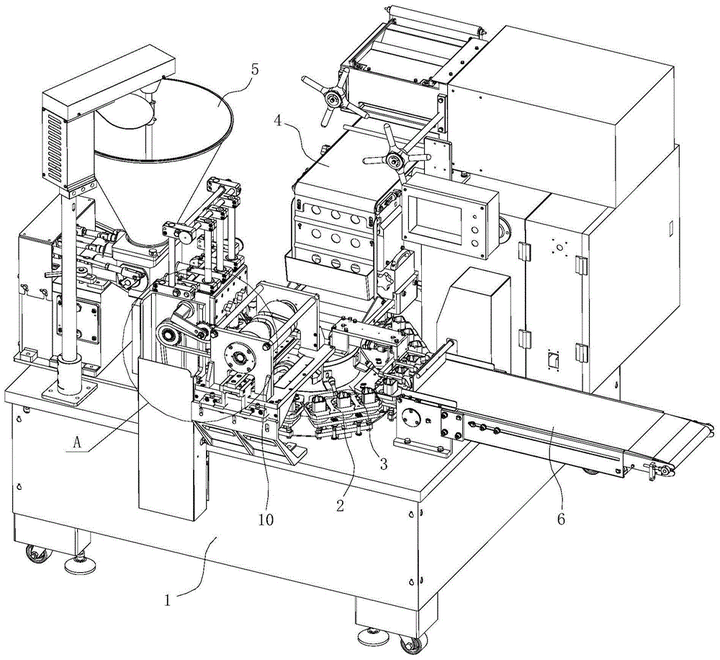 5
4
A
10
2
3
6
1