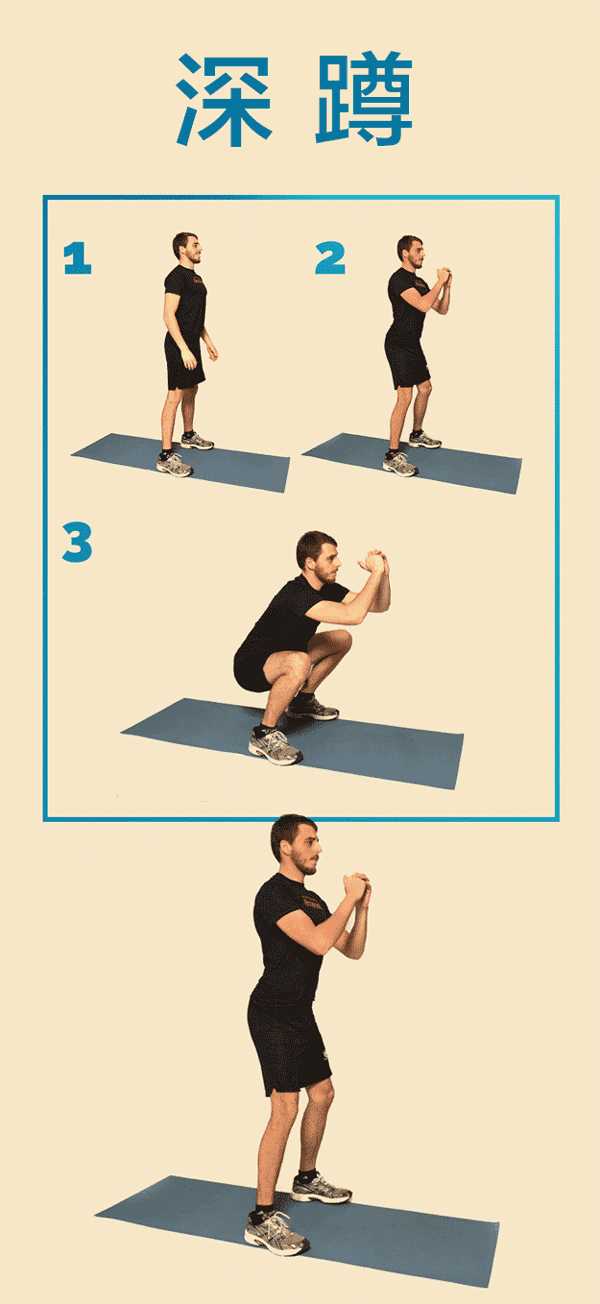 深蹲

1

2

3