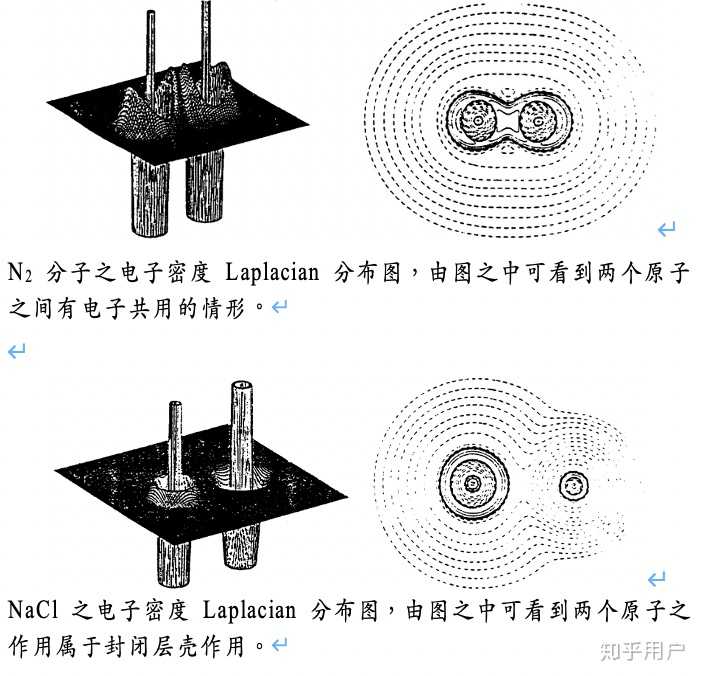 $N_2$ 分子之电子密度 Laplacian 分布图，由图之中可看到两个原子之间有电子共用的情形。

NaCl 之电子密度 Laplacian 分布图，由图之中可看到两个原子之作用属于封闭层壳作用。

知乎用户