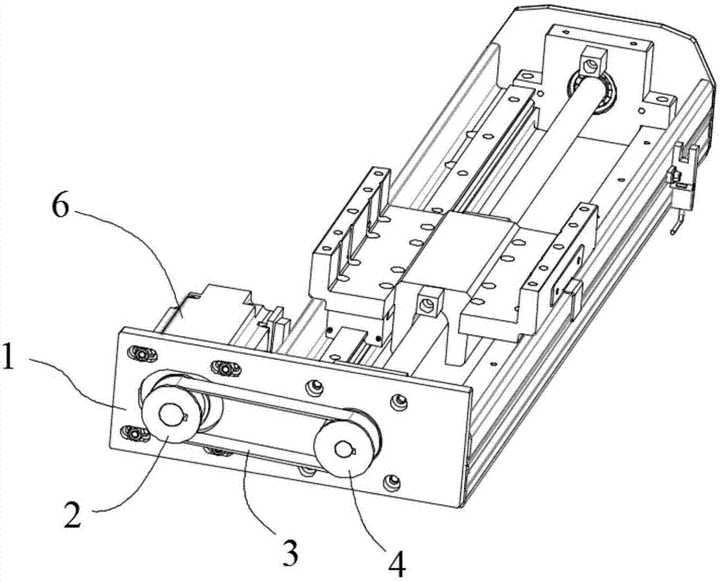 6
1
2
3
4