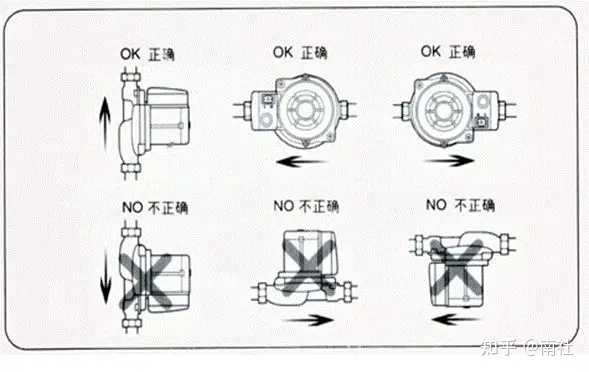 OK 正确

OK 正确

OK 正确

NO 不正确

NO 不正确

NO 不正确

知乎 @南社