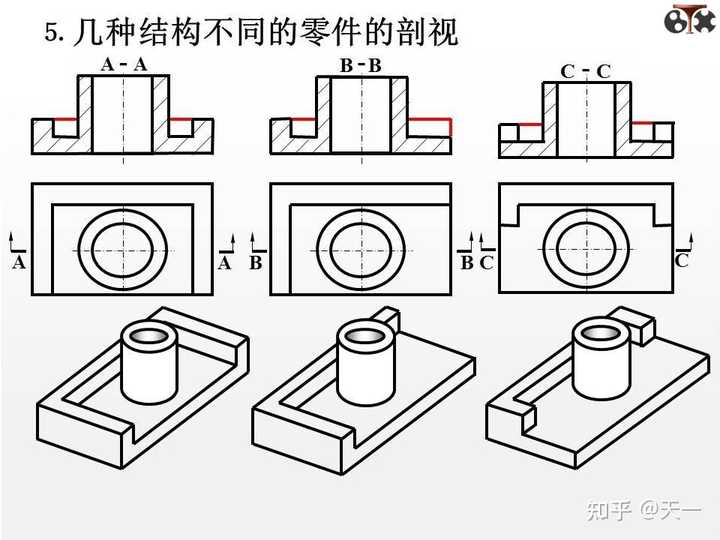 5. 几种结构不同的零件的剖视

A - A

B - B

C - C

A A

B B

C C

知乎 @天一