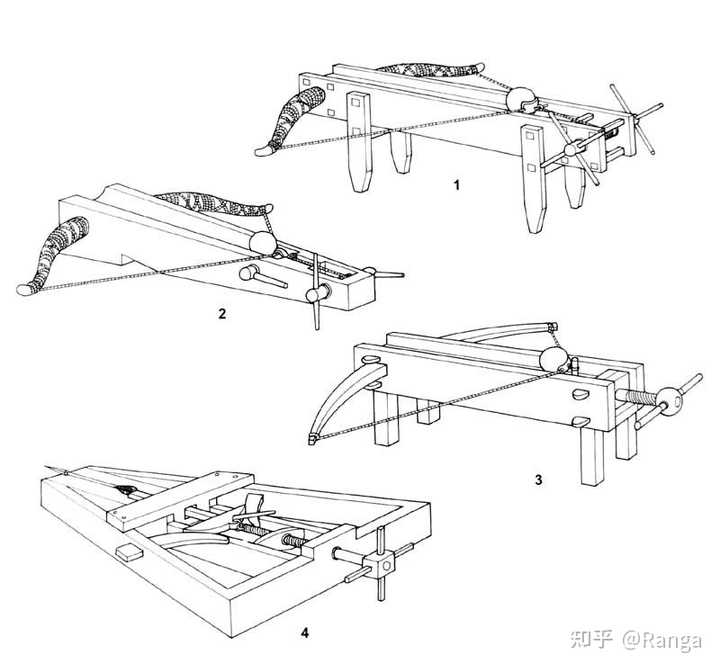 1

2

3

4

知乎 @Ranga