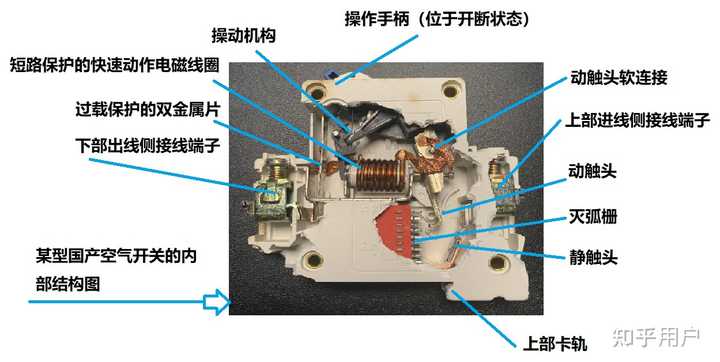 操作手柄（位于开断状态）

操动机构

短路保护的快速动作电磁线圈

过载保护的双金属片

下部出线侧接线端子

动触头软连接

上部进线侧接线端子

动触头

灭弧栅

静触头

某型国产空气开关的内部结构图

上部卡轨

知乎用户