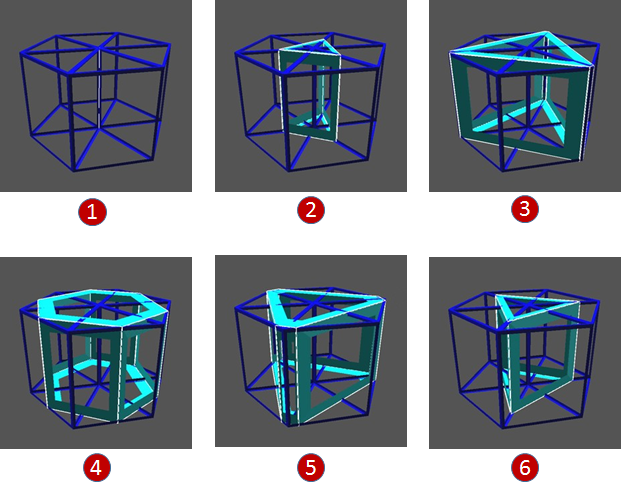 1

2

3

4

5

6