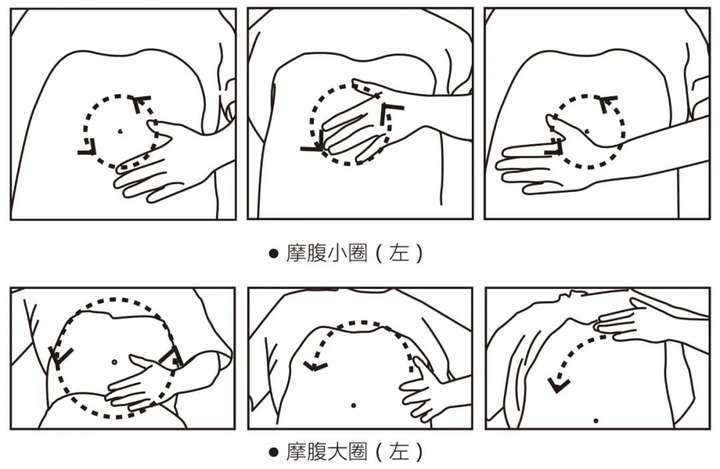 ● 摩腹小圈（左）

● 摩腹大圈（左）