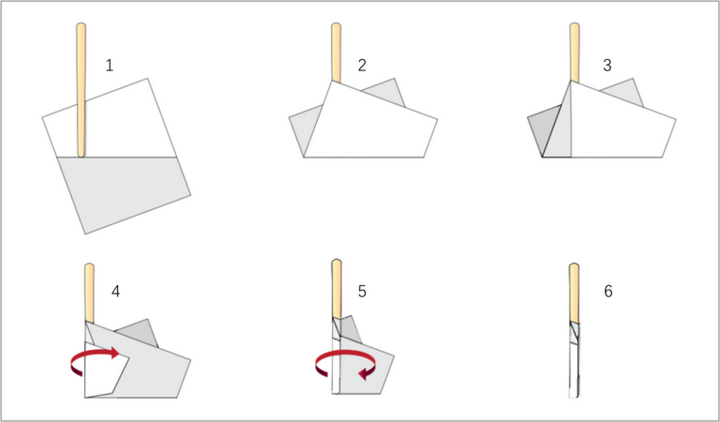 1

2

3

4

5

6