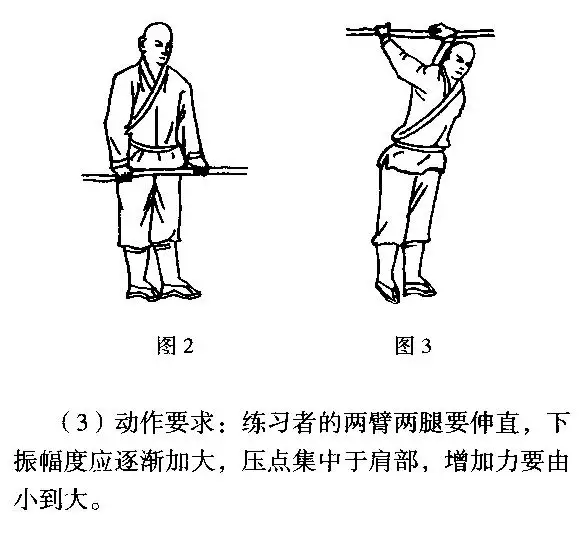 图 2

图 3

（3）动作要求：练习者的两臂两腿要伸直，下振幅度应逐渐加大，压点集中于肩部，增加力要由小到大。