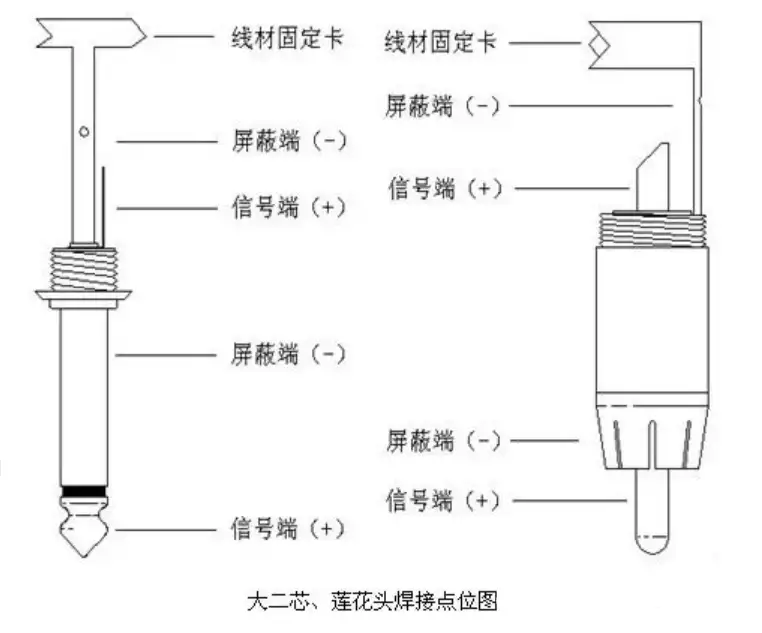 线材固定卡

屏蔽端（-）

信号端（+）

屏蔽端（-）

信号端（+）

线材固定卡

屏蔽端（-）

信号端（+）

屏蔽端（-）

信号端（+）

大二芯、莲花头焊接点位图