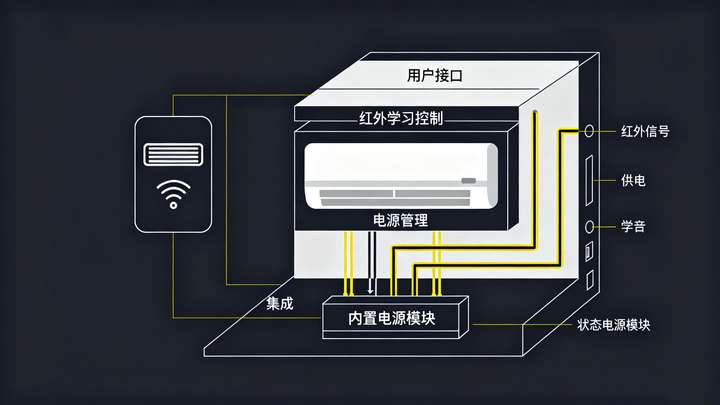 用户接口

红外学习控制

电源管理

集成

内置电源模块

红外信号

供电

学音

状态电源模块