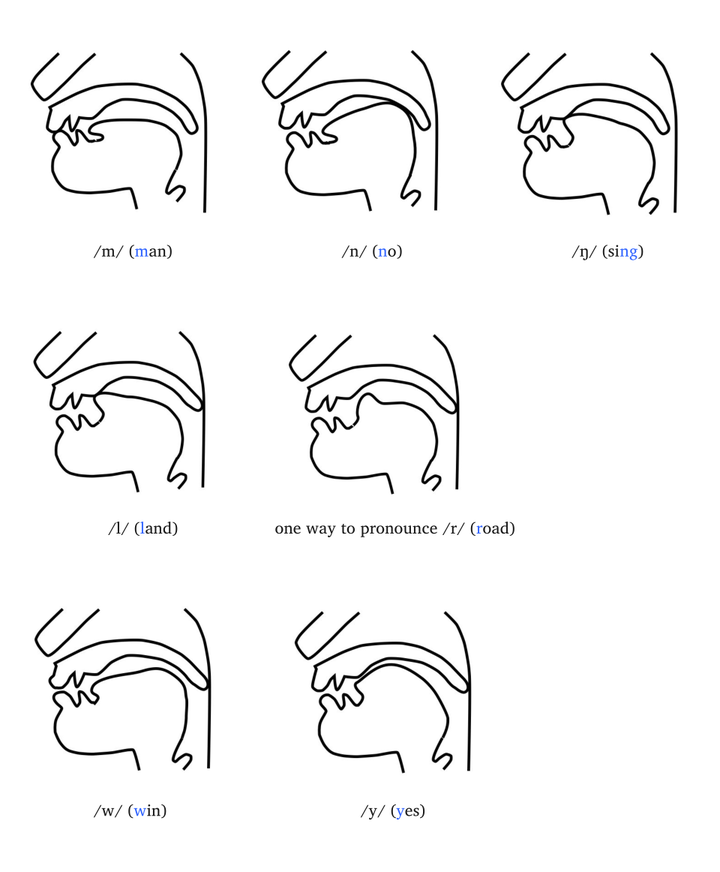 /m/ (man)

/n/ (no)

/ŋ/ (sing)

/l/ (land)

one way to pronounce /r/ (road)

/w/ (win)

/y/ (yes)