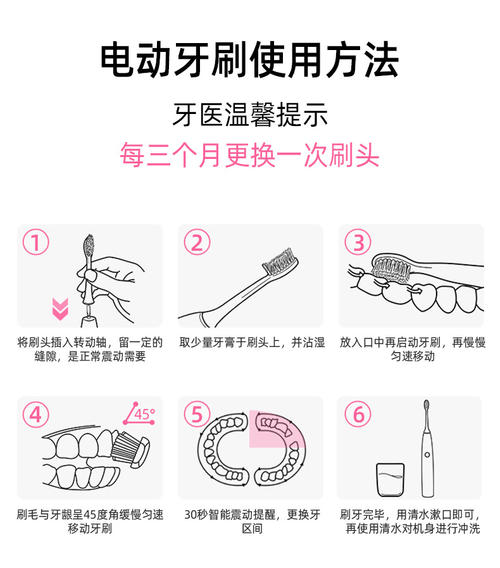 电动牙刷使用方法

牙医温馨提示

每三个月更换一次刷头

①

将刷头插入转动轴，留一定的缝隙，是正常震动需要

②

取少量牙膏于刷头上，并沾湿

③

放入口中再启动牙刷，再慢慢匀速移动

④

45°

刷毛与牙龈呈45度角缓慢匀速移动牙刷

⑤

30秒智能震动提醒，更换牙区间

⑥

刷牙完毕，用清水漱口即可，再使用清水对机身进行冲洗