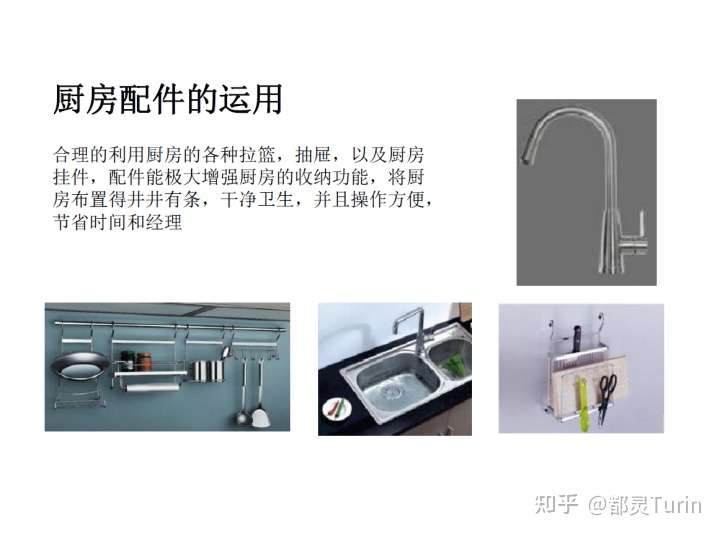 厨房配件的运用

合理的利用厨房的各种拉篮，抽屉，以及厨房挂件，配件能极大增强厨房的收纳功能，将厨房布置得井井有条，干净卫生，并且操作方便，节省时间和经理

知乎 @都灵Turin