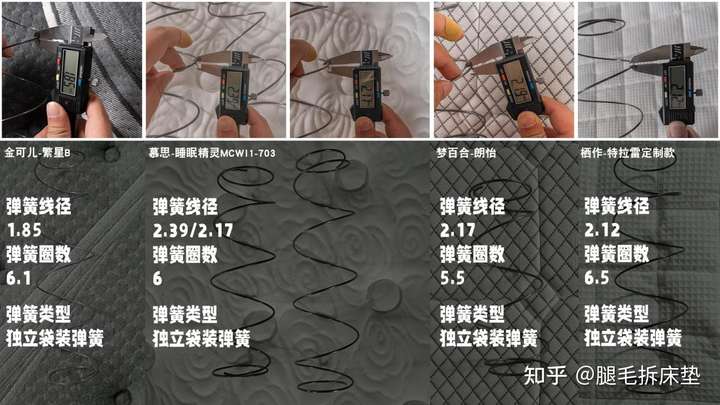 1.85

2.39

2.17

2.17

2.12

金可儿-繁星B

弹簧线径
1.85
弹簧圈数
6.1

弹簧类型
独立袋装弹簧

慕思-睡眠精灵MCW11-703

弹簧线径
2.39/2.17
弹簧圈数
6

弹簧类型
独立袋装弹簧

梦百合-朗怡

弹簧线径
2.17
弹簧圈数
5.5

弹簧类型
独立袋装弹簧

栖作-特拉雷定制款

弹簧线径
2.12
弹簧圈数
6.5

弹簧类型
独立袋装弹簧

知乎 @腿毛拆床垫