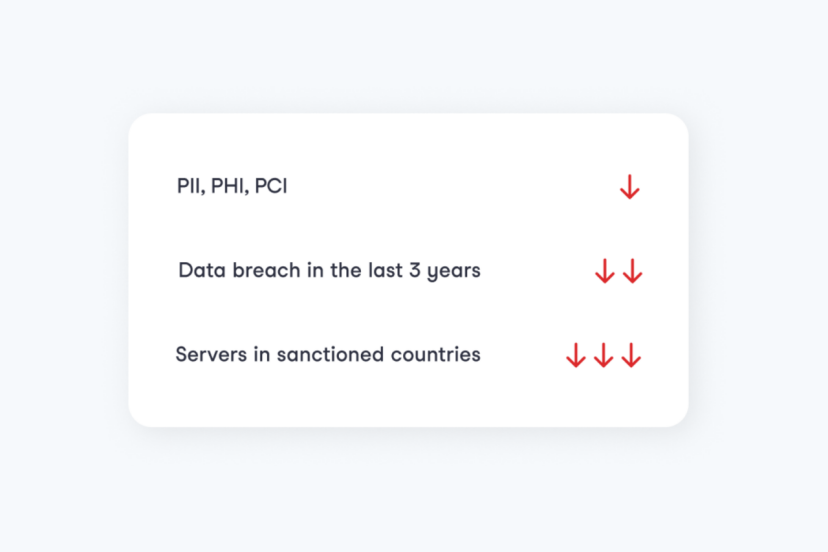 PII, PHI, PCI ↓

Data breach in the last 3 years ↓↓

Servers in sanctioned countries ↓↓↓